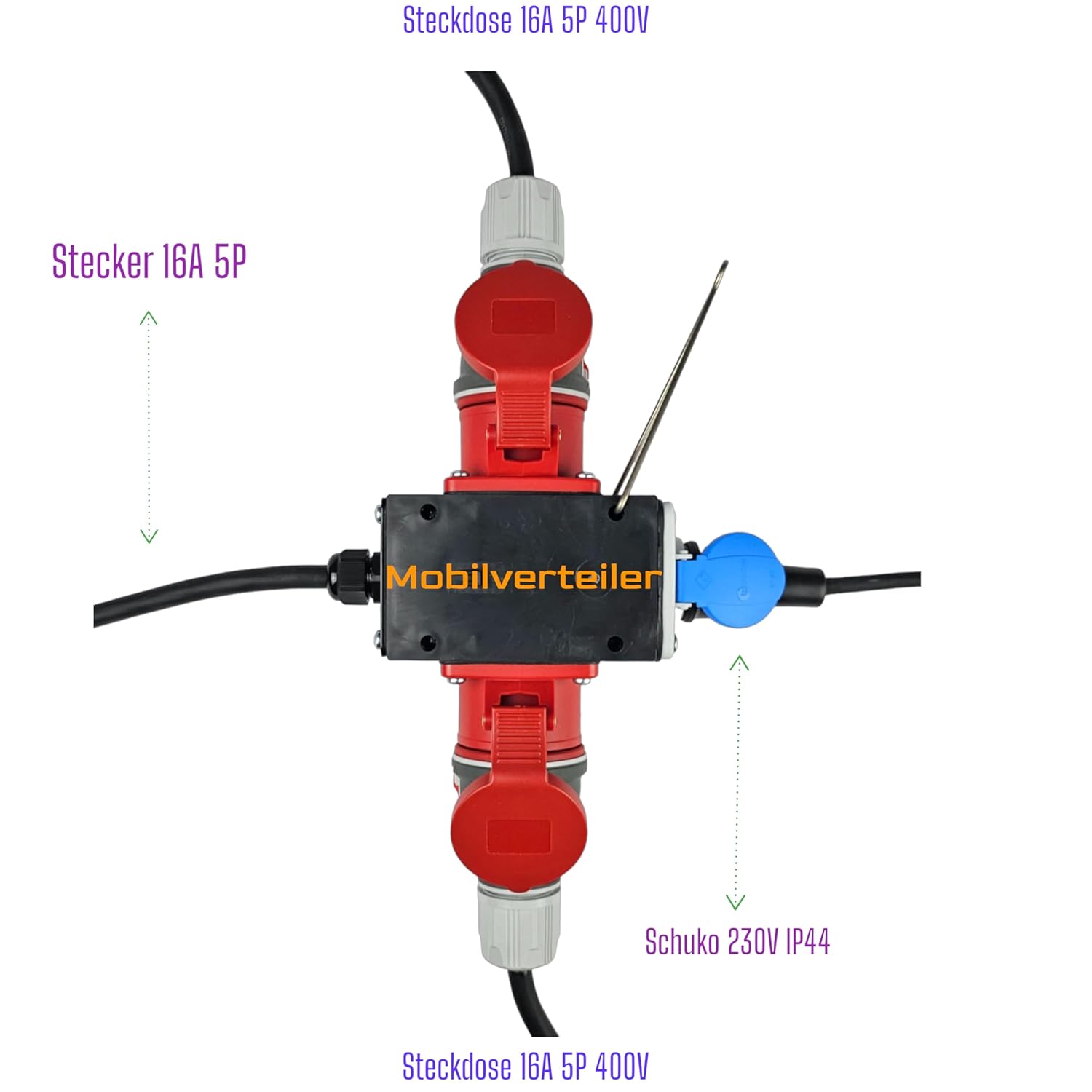 Steckdose 16A 5P 400V

Stecker 16A 5P

Mobilverteiler

Schuko 230V IP44

Steckdose 16A 5P 400V